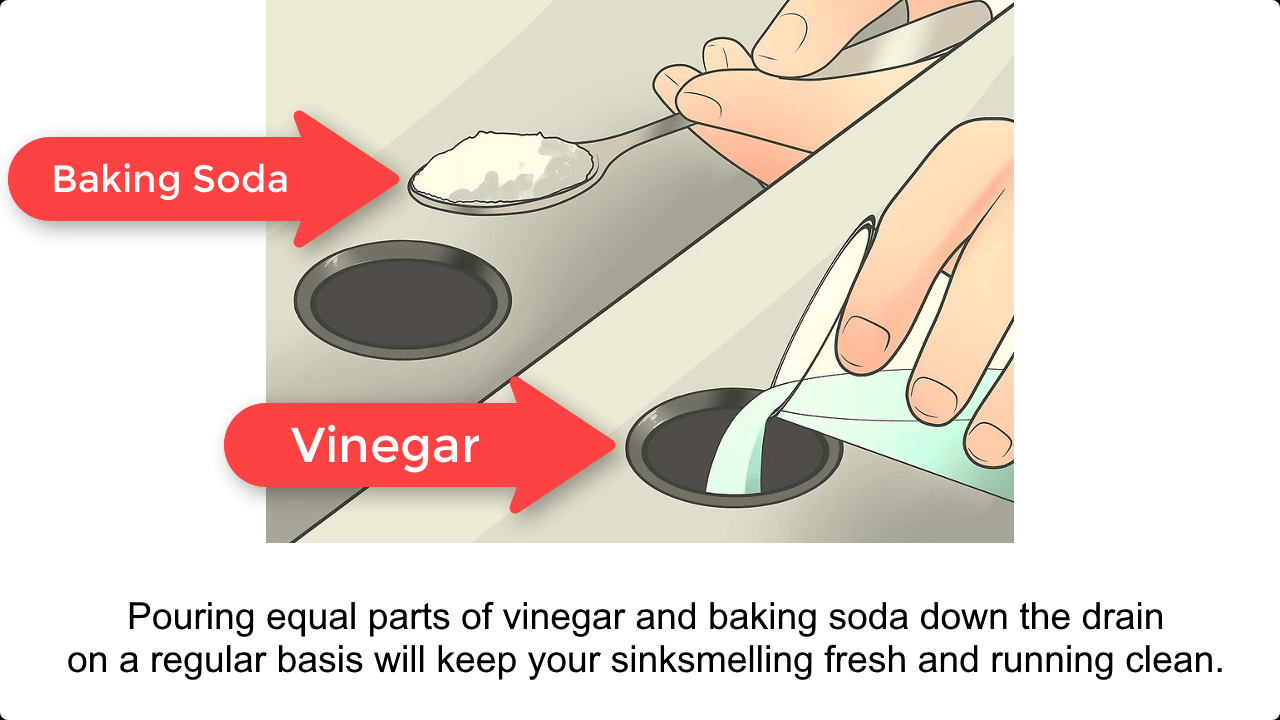 Baking Soda

Vinegar

Pouring equal parts of vinegar and baking soda down the drain on a regular basis will keep your sinksmelling fresh and running clean.